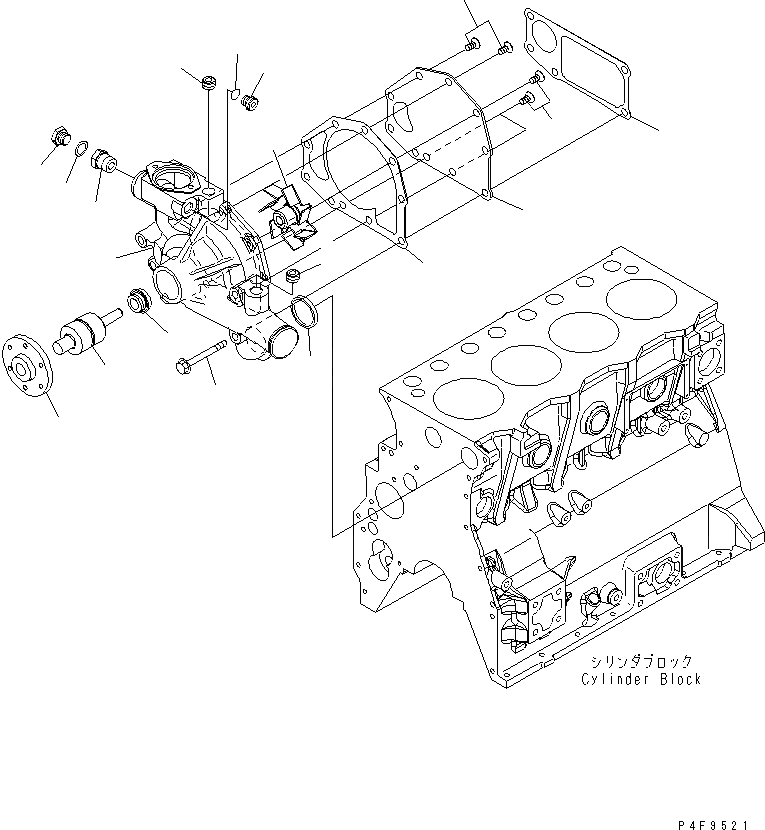 シリンダブロック
Cylinder Block

P4F9521