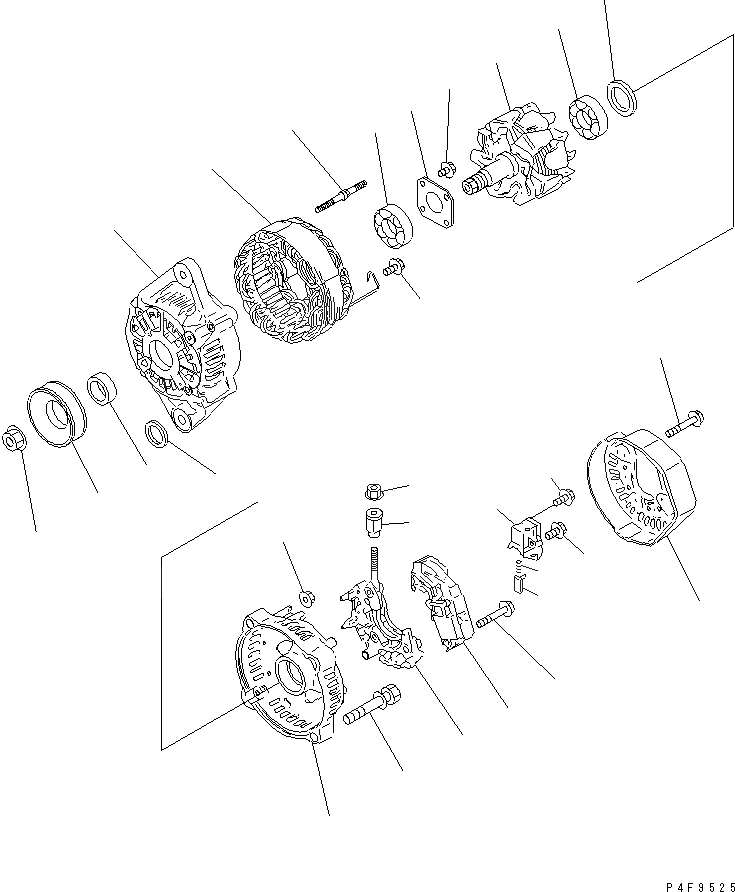 P4F9525