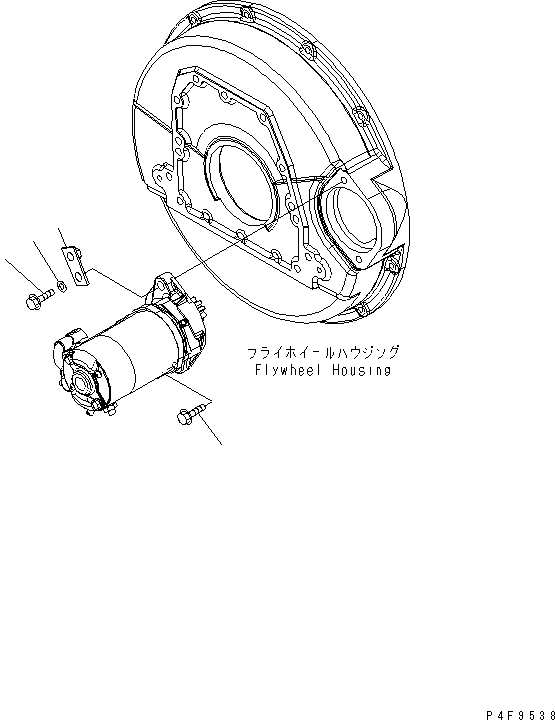 フライホイールハウジング
Flywheel Housing

P4F9538