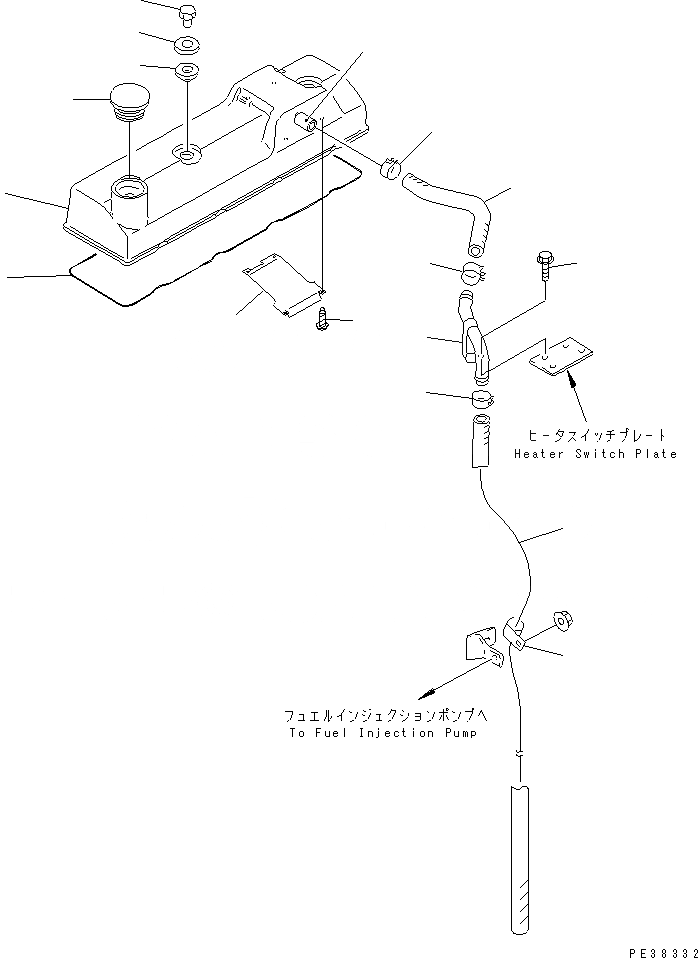 ヒータスイッチプレート
Heater Switch Plate

フュエルインジェクションポンプへ
To Fuel Injection Pump

PE38332