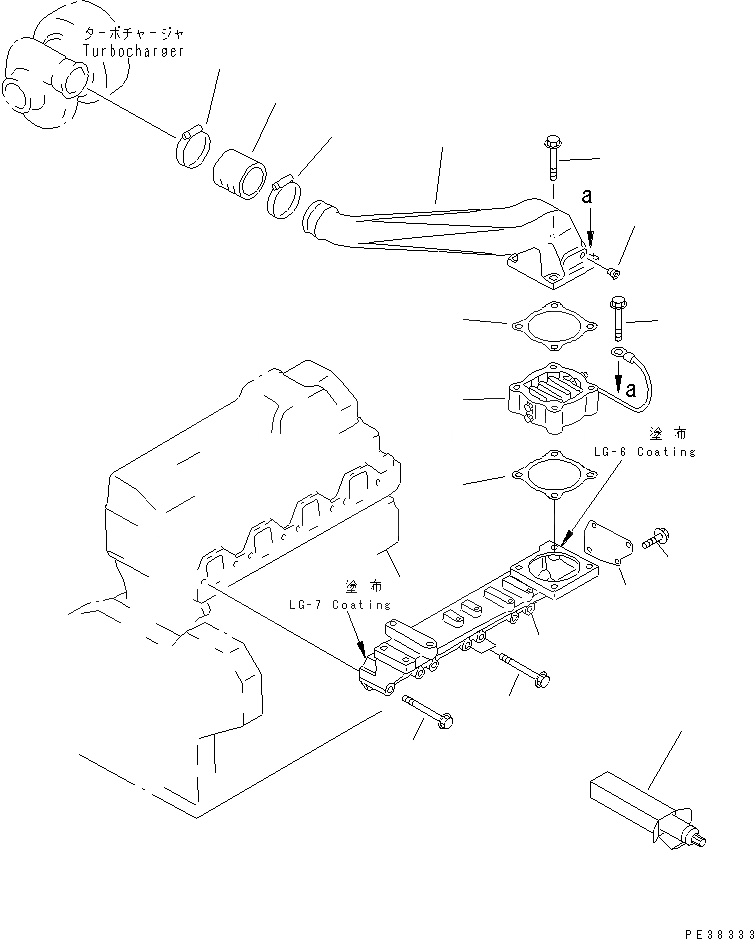 ターボチャージャ
Turbocharger

a

a

塗布
LG-6 Coating

塗布
LG-7 Coating

PE38333