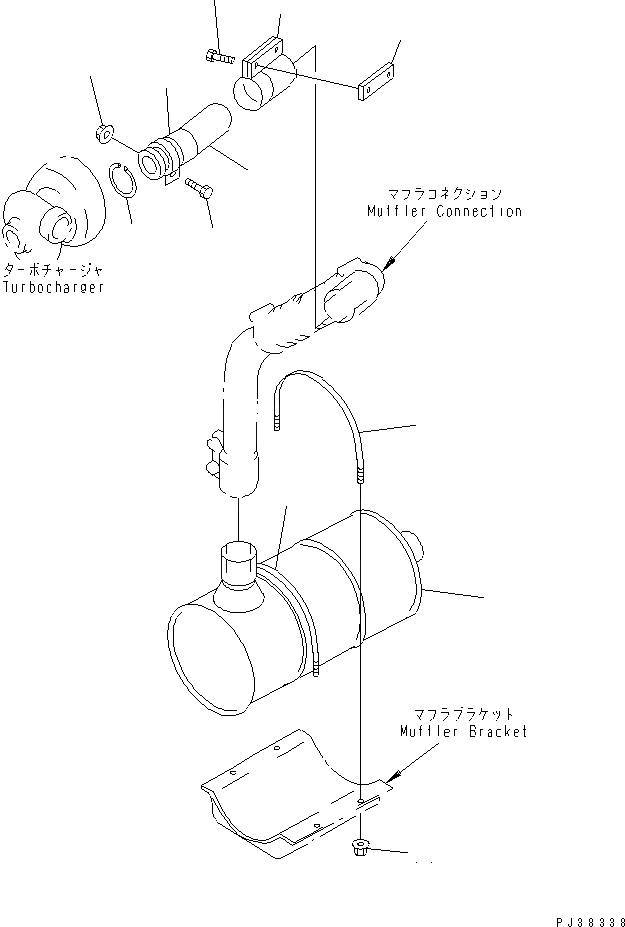 マフラコネクション
Muffler Connection

ターボチャージャ
Turbocharger

マフラブラケット
Muffler Bracket

PJ38338