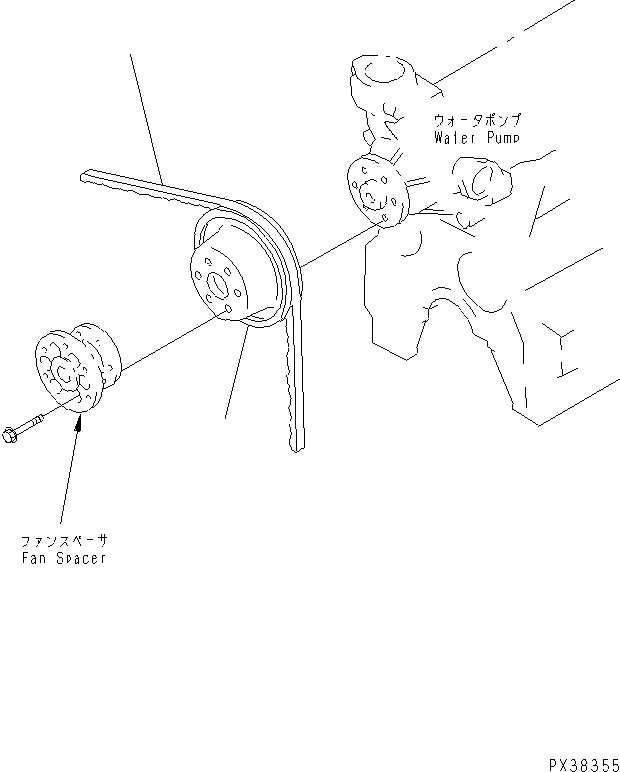 ウォータポンプ
Water Pump

ファンスペーサ
Fan Spacer

PX38355