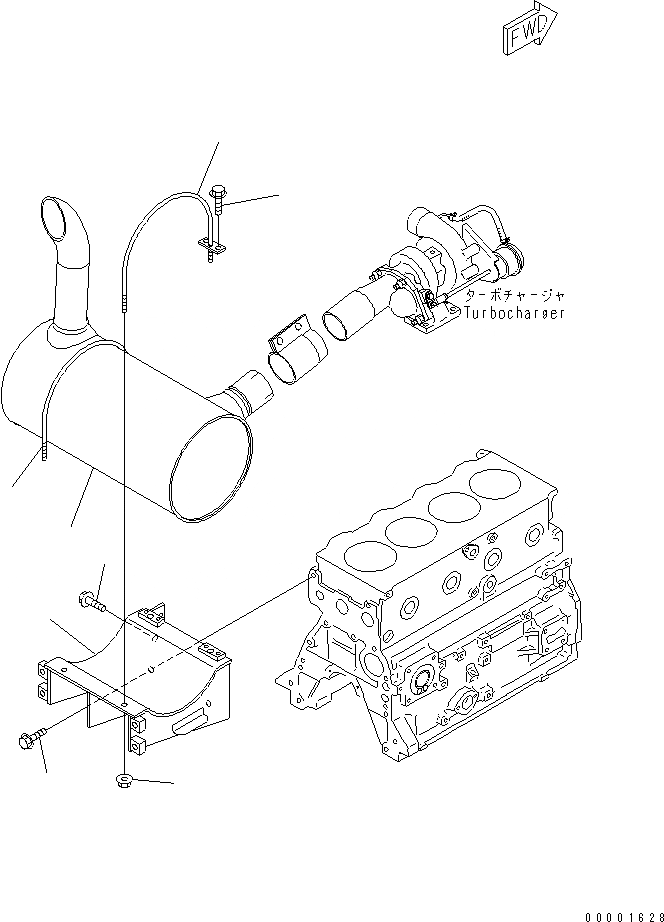 FWD

ターボチャージャ
Turbocharger

00001628