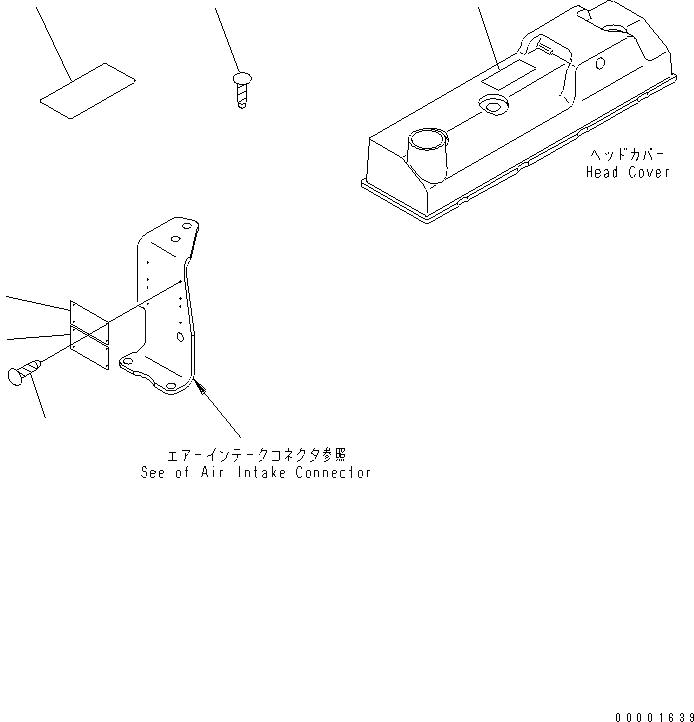 ヘッドカバー
Head Cover

エアーインテークコネクタ参照
See of Air Intake Connector

00001639