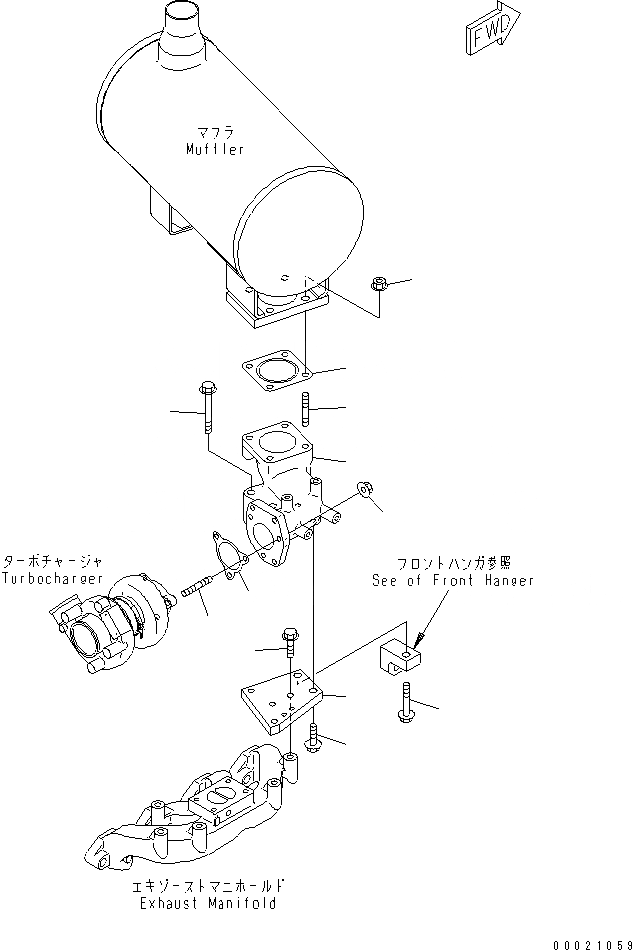 FWD

マフラ
Muffler

ターボチャージャ
Turbocharger

フロントハンガ参照
See of Front Hanger

エキゾーストマニホールド
Exhaust Manifold

00021059