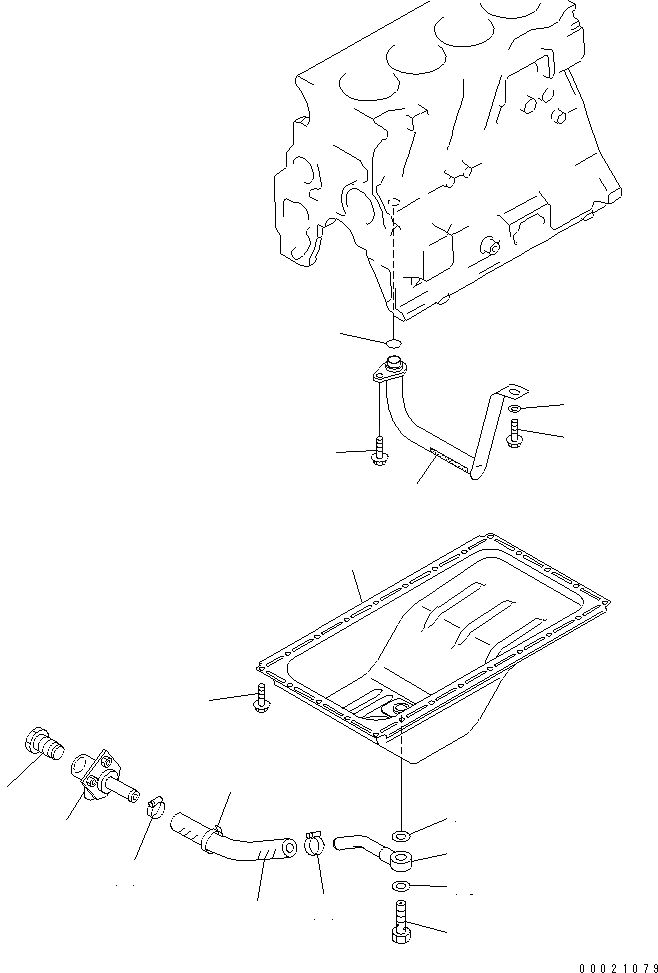 00021079