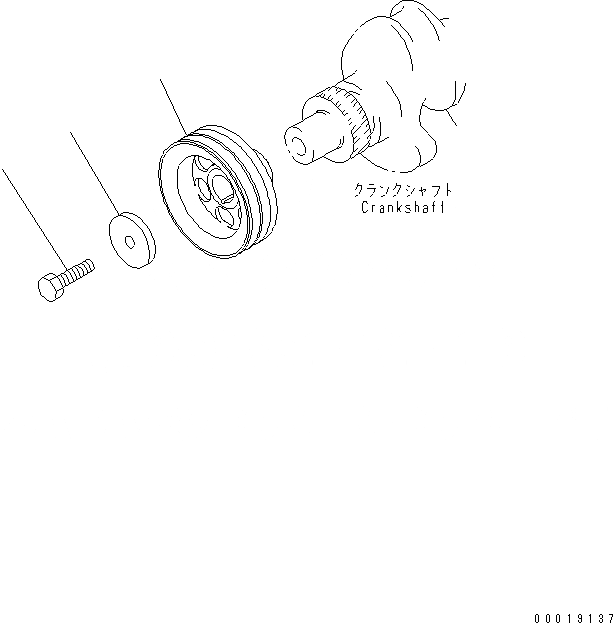 クランクシャフト
Crankshaft

00019137