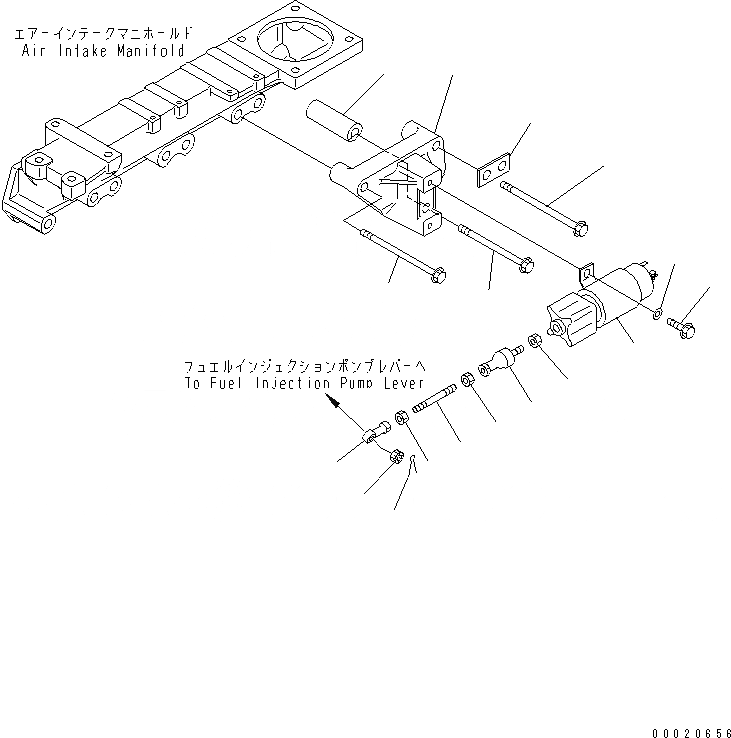 エアーインテークマニホールド
Air Intake Manifold

フュエルインジェクションポンプレバーへ
To Fuel Injection Pump Lever

00020656