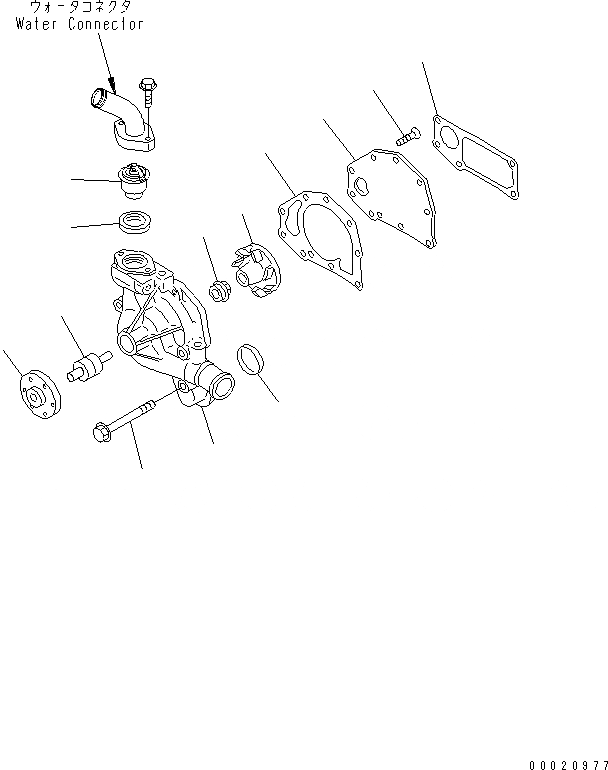 ウォータコネクタ
Water Connector

00020977