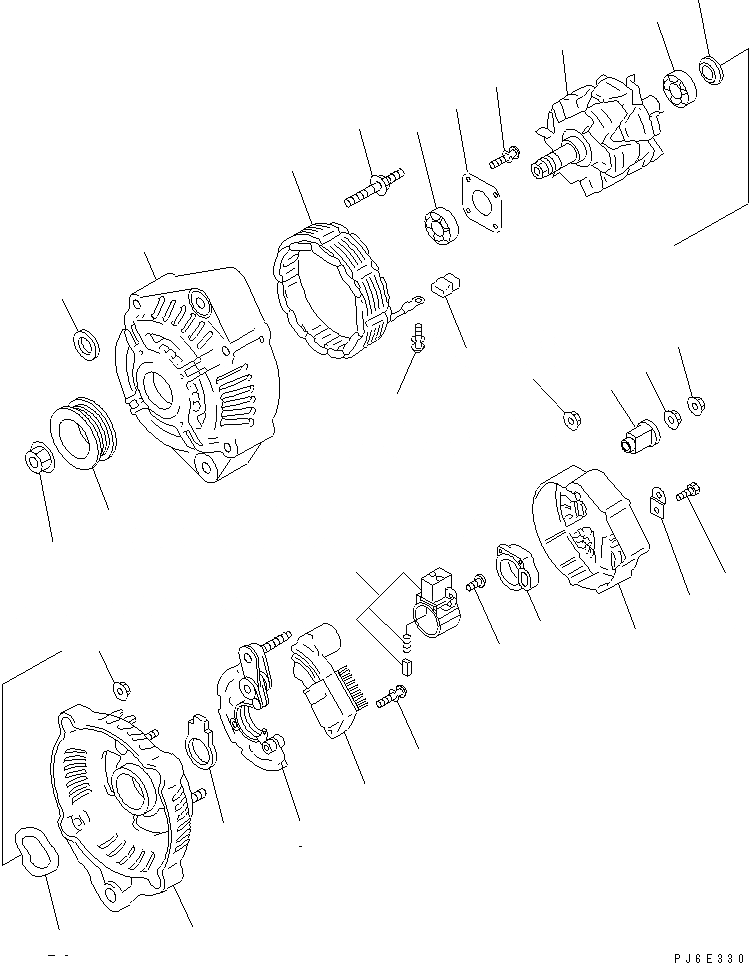 PJ6E330