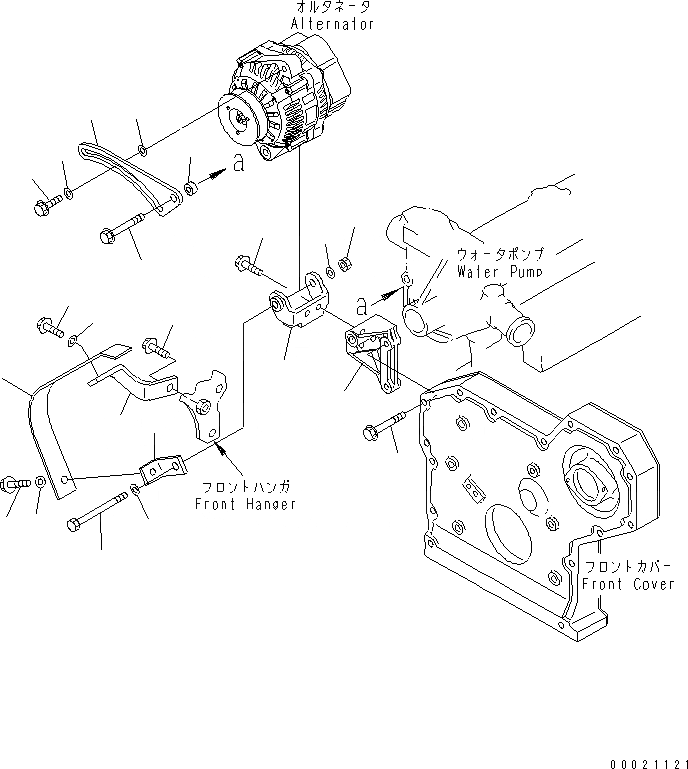 オルタネータ
Alternator

a

ウォータポンプ
Water Pump

a

フロントハンガ
Front Hanger

フロントカバー
Front Cover

00021121