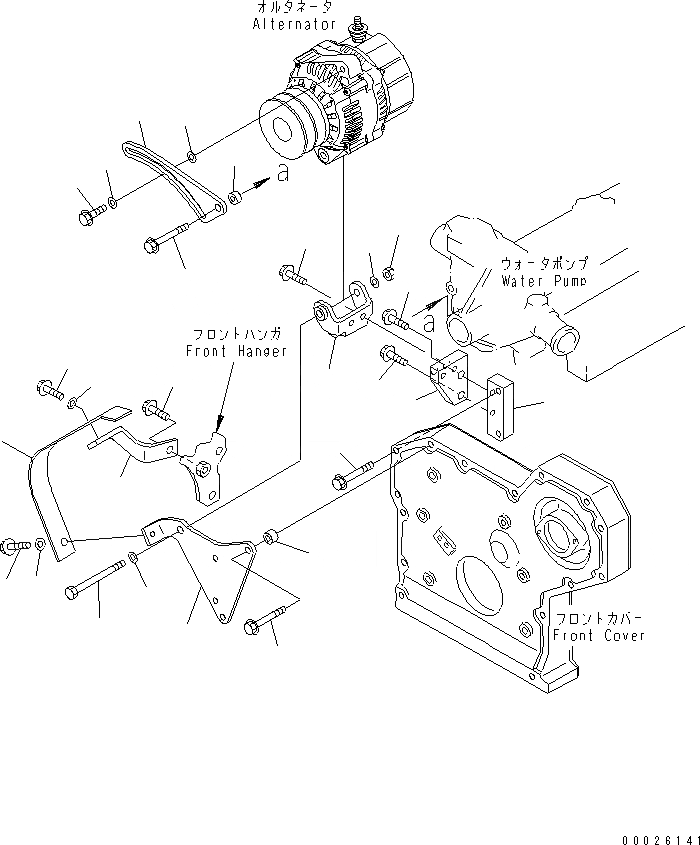 オルタネータ
Alternator

a

ウォータポンプ
Water Pump

a

フロントハンガ
Front Hanger

フロントカバー
Front Cover

00026141