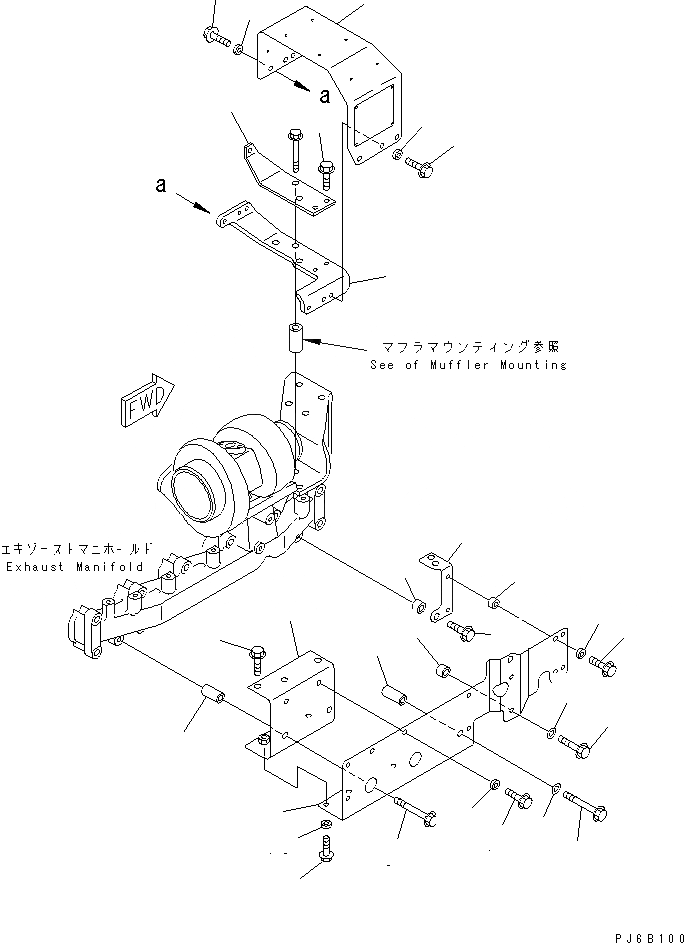 a

a

マフラマウンティング参照
See of Muffler Mounting

FWD

エキゾーストマニホールド
Exhaust Manifold

PJ6B100