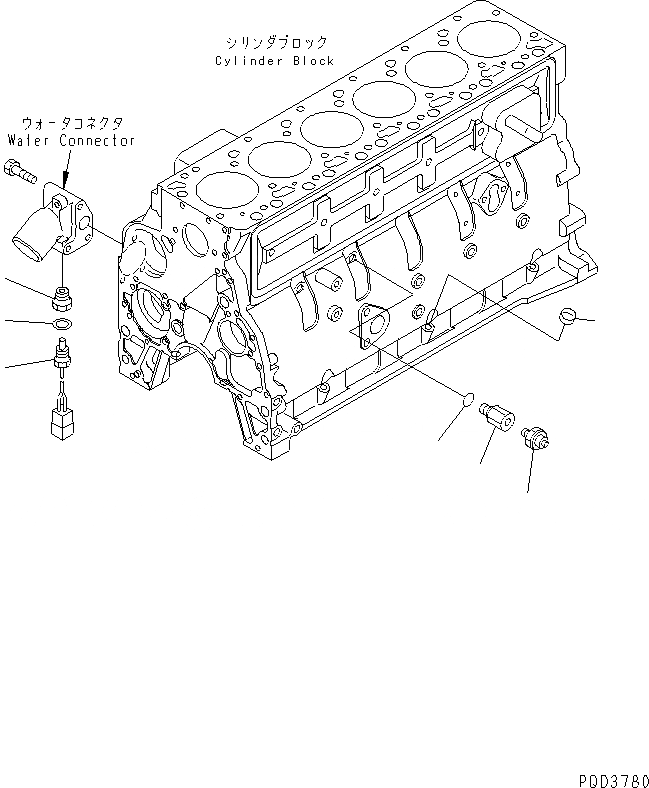 シリンダブロック
Cylinder Block

ウォータコネクタ
Water Connector

PQD3780