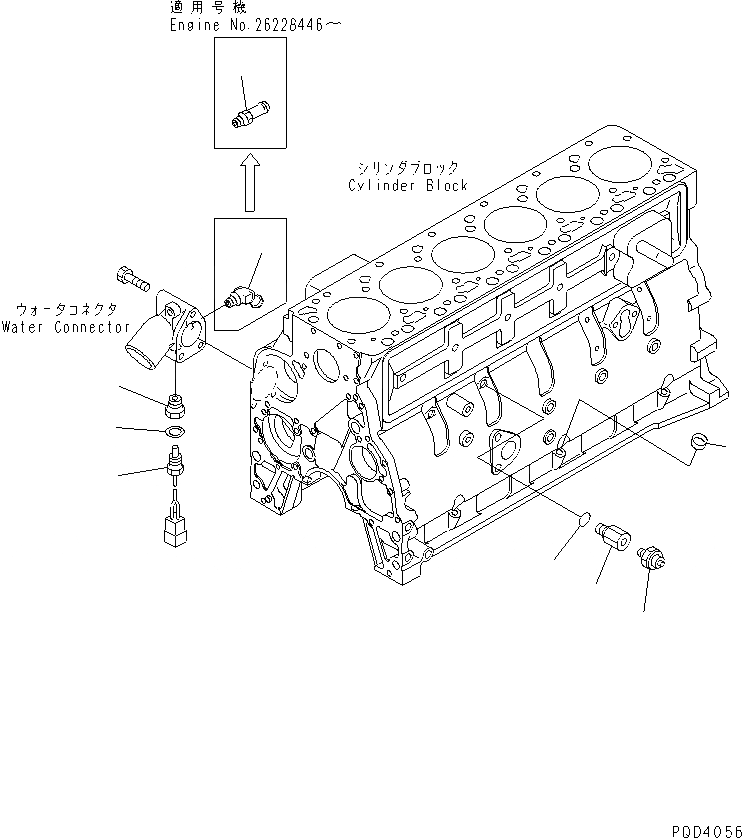 適用号機
Engine No.26228446～

シリンダブロック
Cylinder Block

ウォータコネクタ
Water Connector

PQD4056