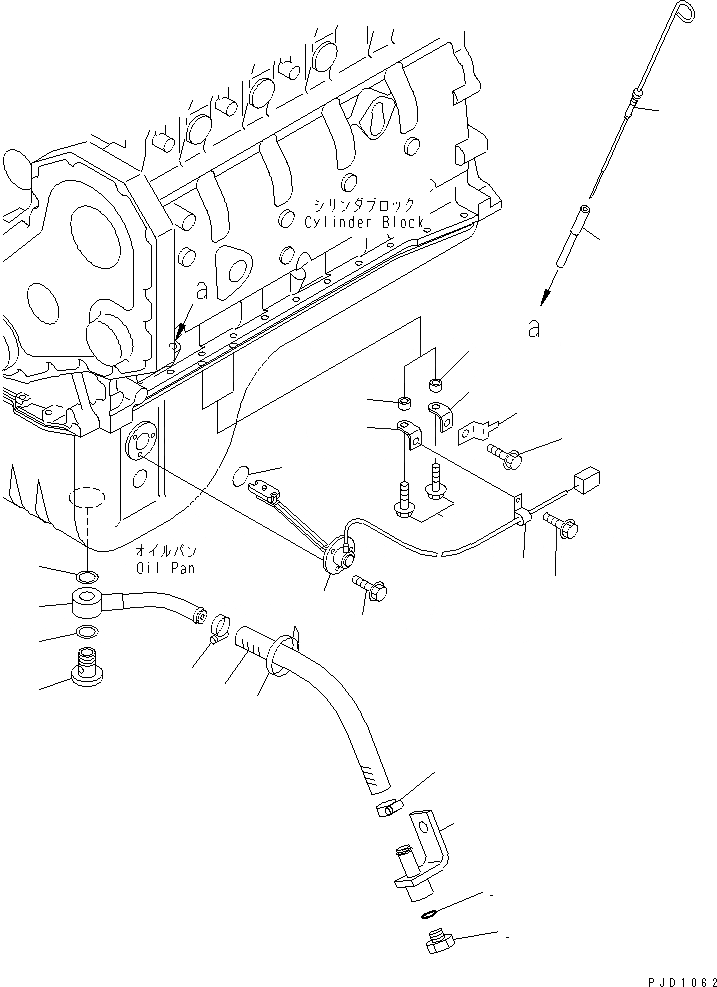 シリンダブロック
Cylinder Block

a

a

オイルパン
Oil Pan

PJD1062