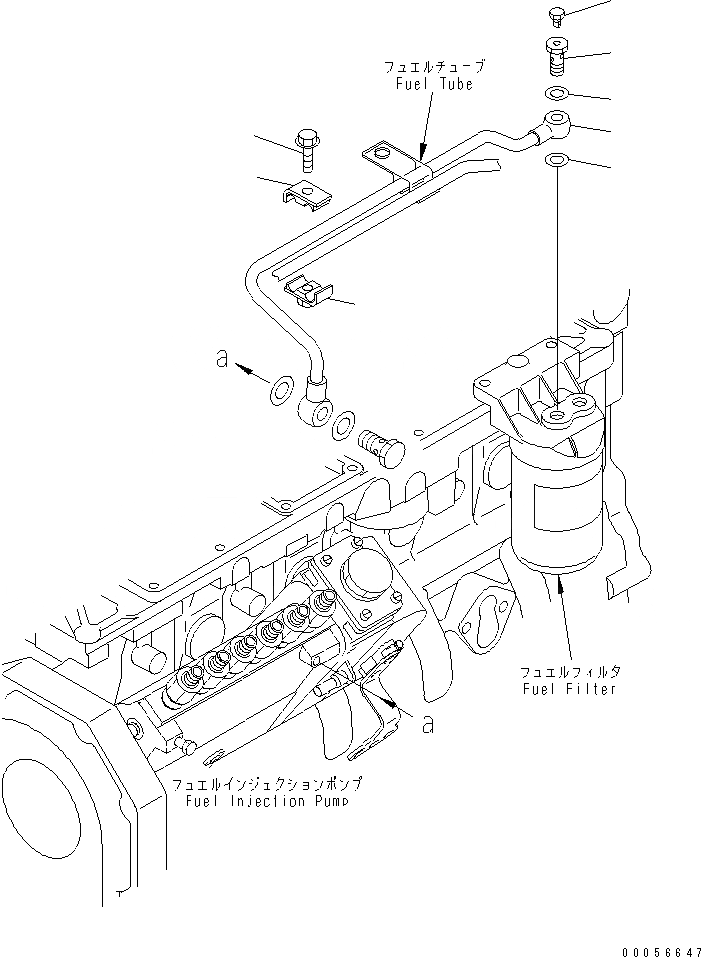 フュエルチューブ
Fuel Tube

a

フュエルフィルタ
Fuel Filter

a

フュエルインジェクションポンプ
Fuel Injection Pump

00056647