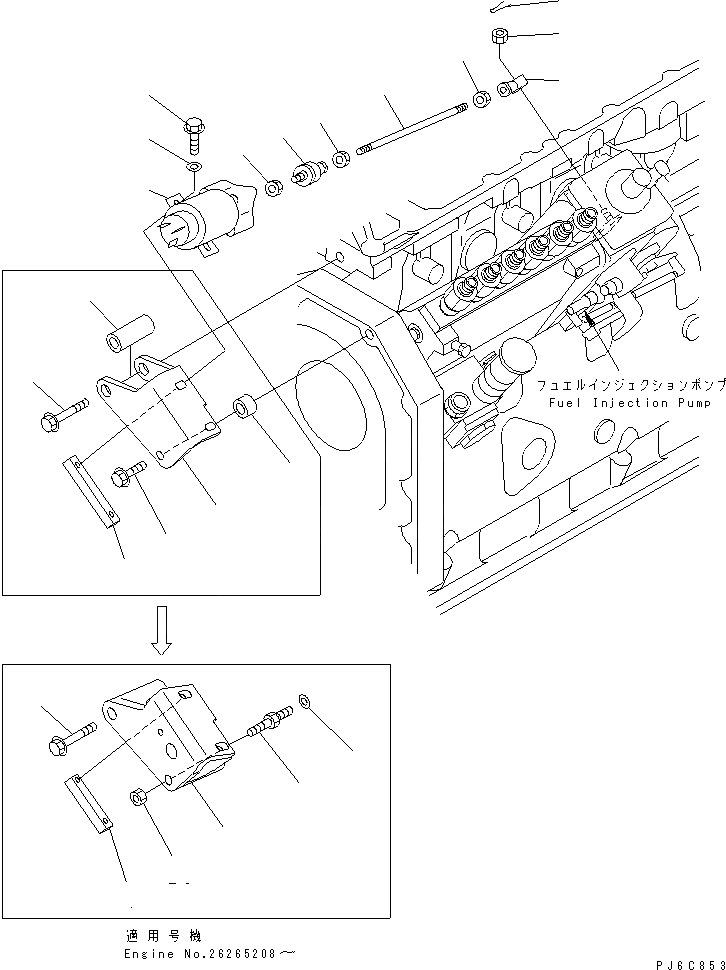 フュエルインジェクションポンプ
Fuel Injection Pump

適用号機
Engine No.26265208～

PJ6C853