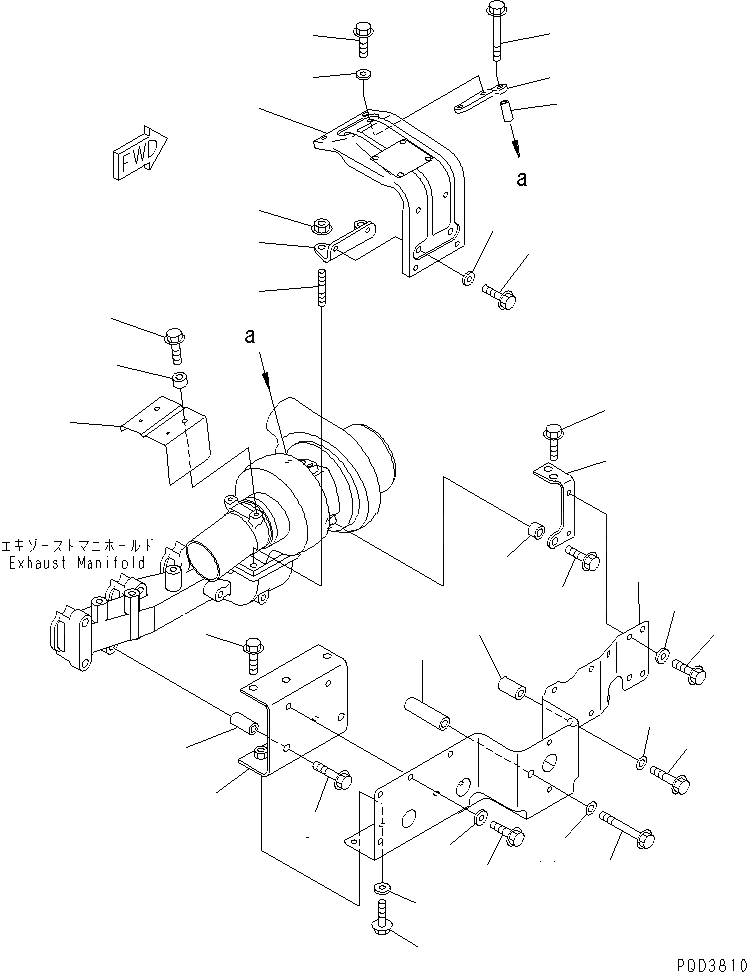 FWD

a

a

エキゾーストマニホールド
Exhaust Manifold

P0D3810