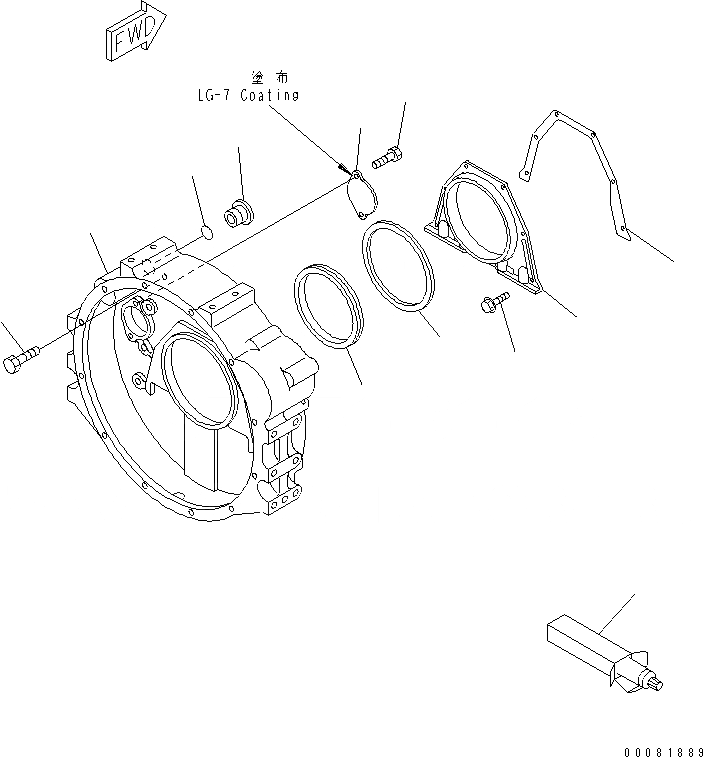 FWD

塗布
LG-7 Coating

00081889