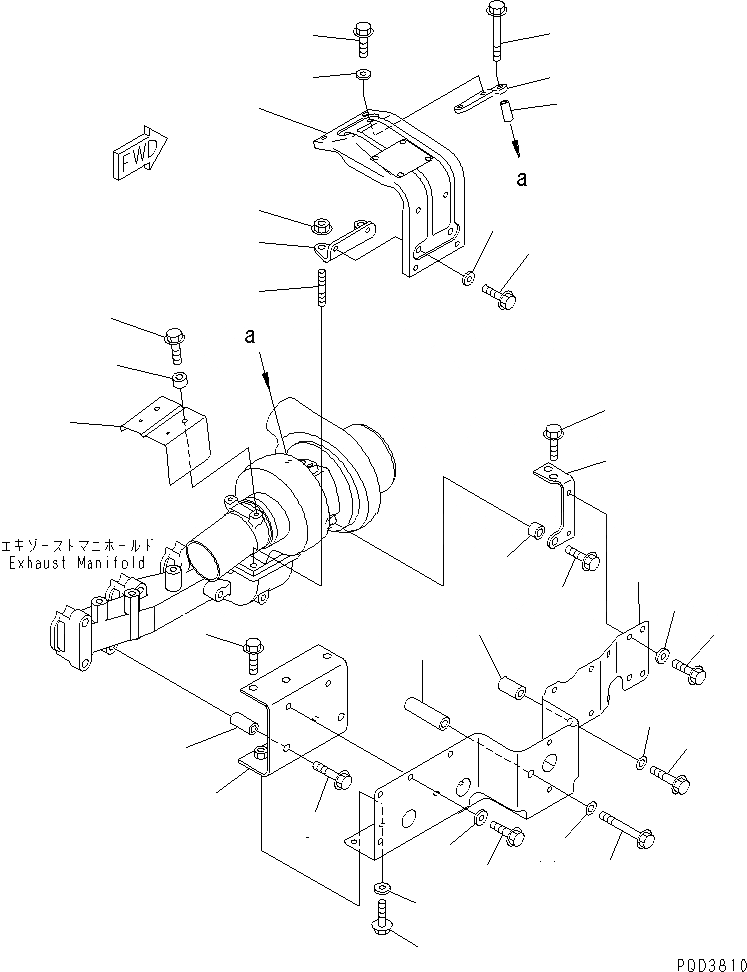 FWD

a

a

エキゾーストマニホールド
Exhaust Manifold

P0D3810