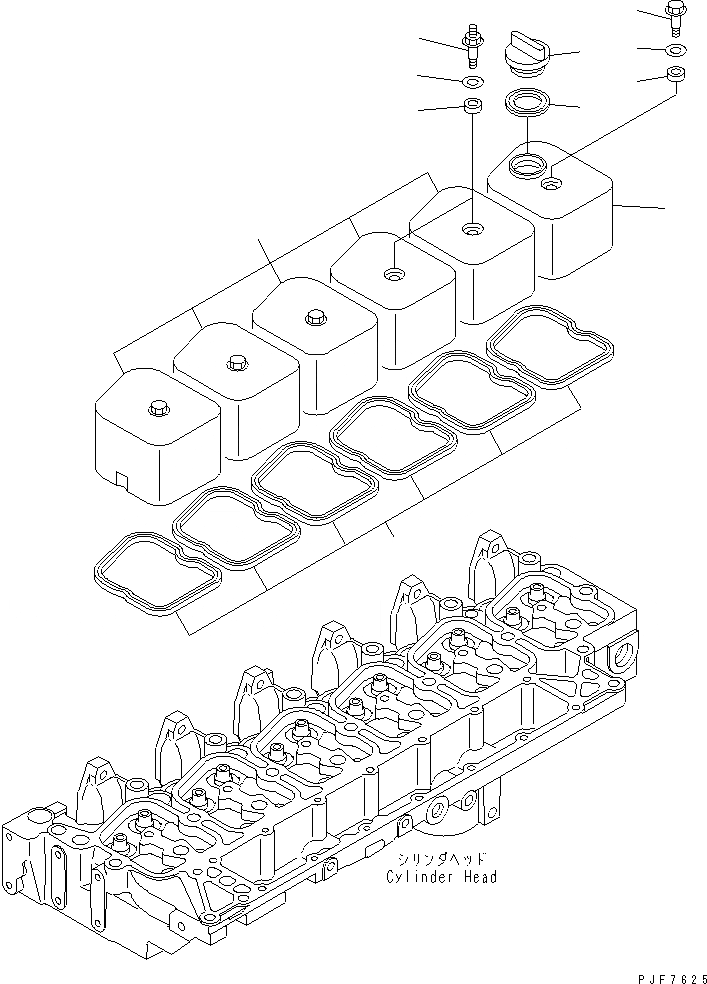 シリンダヘッド
Cylinder Head

PJF7625