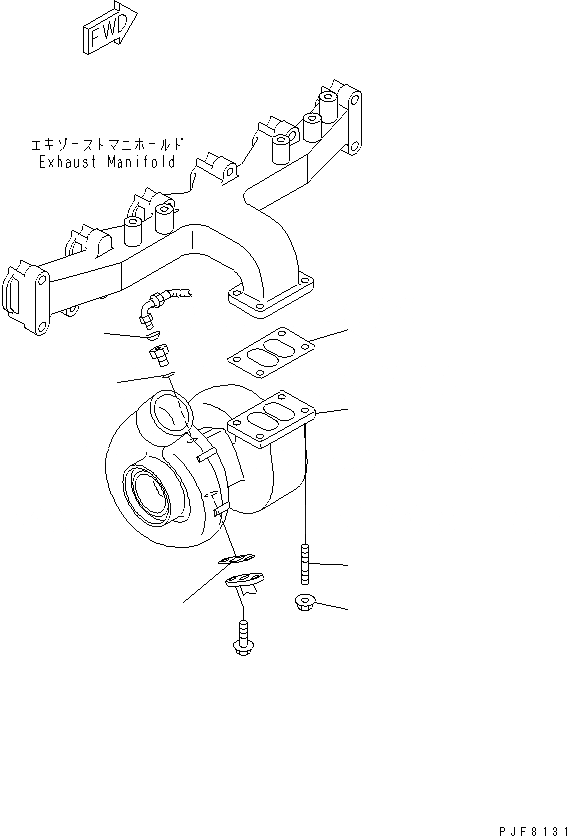 FWD

エキゾーストマニホールド
Exhaust Manifold

PJF8131