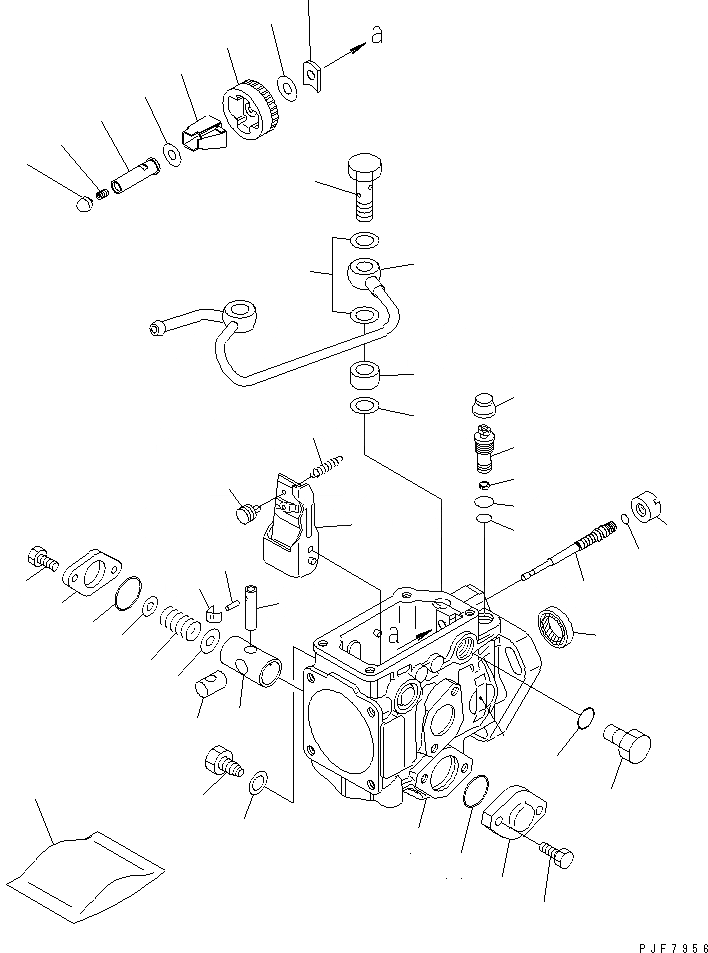 a

a

PJF7956