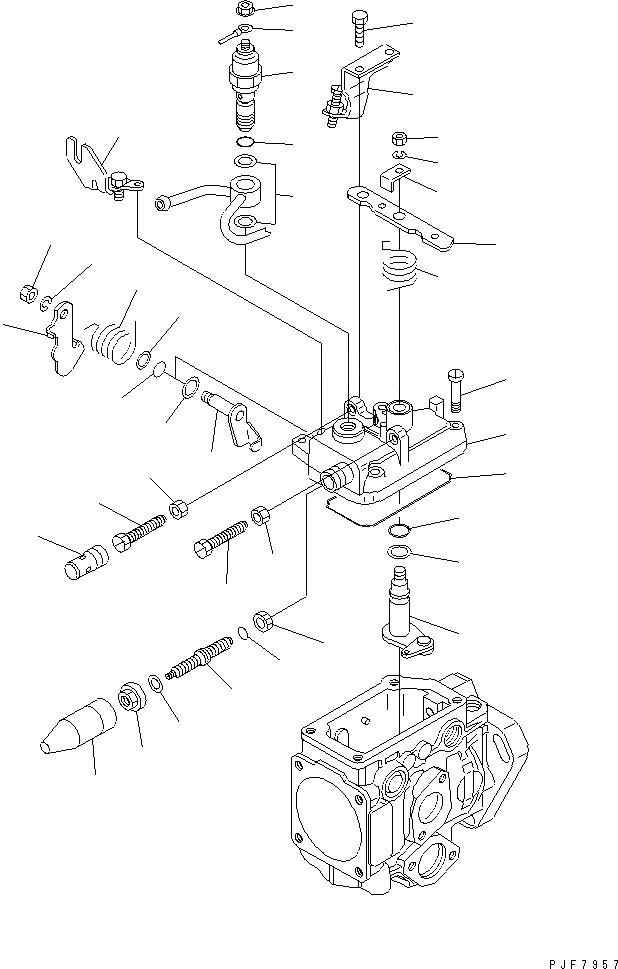 PJF7957