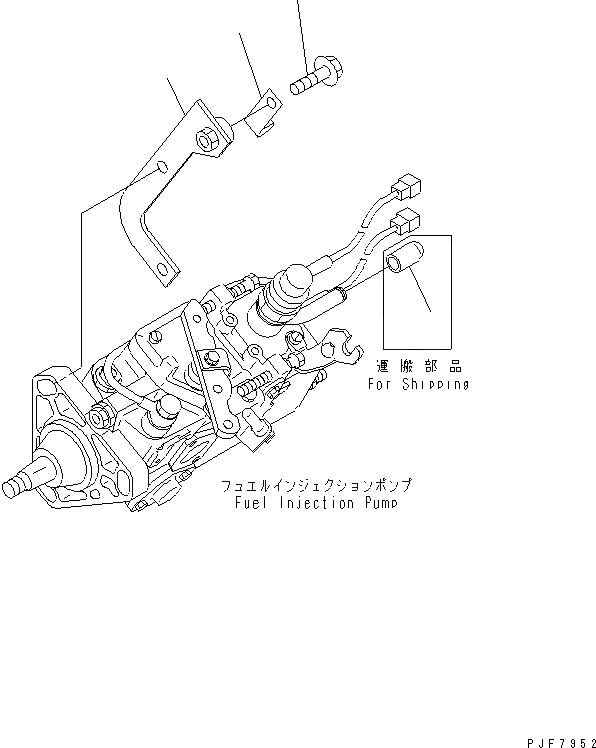 運搬部品
For Shipping

フュエルインジェクションポンプ
Fuel Injection Pump

PJF7952