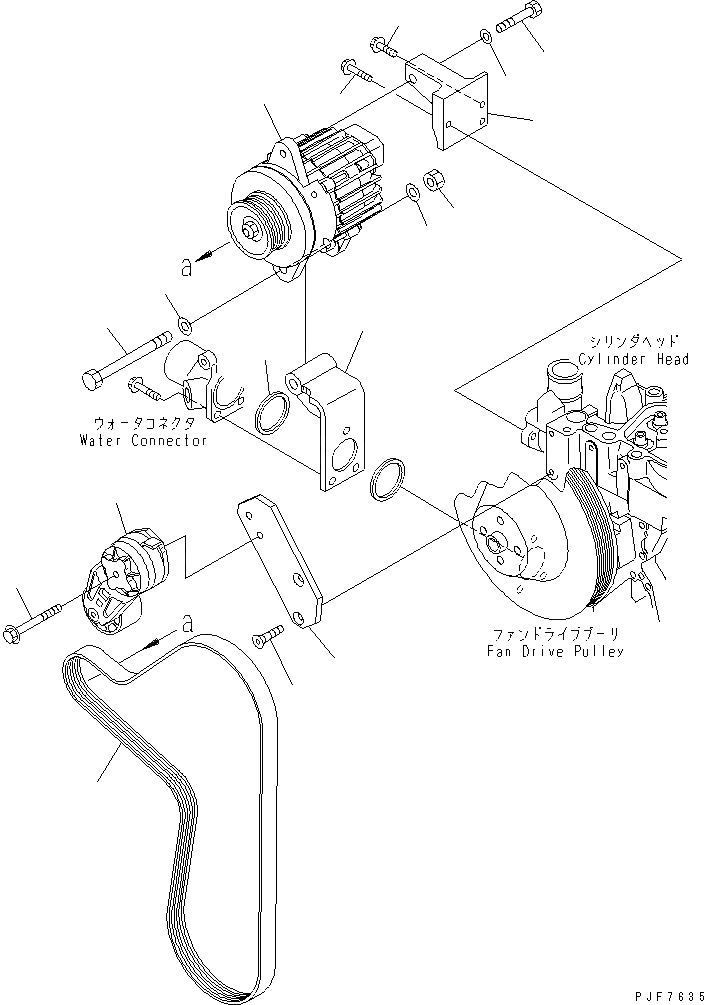 a

シリンダヘッド
Cylinder Head

ウォータコネクタ
Water Connector

a

ファンドライブプーリ
Fan Drive Pulley

PJF7635