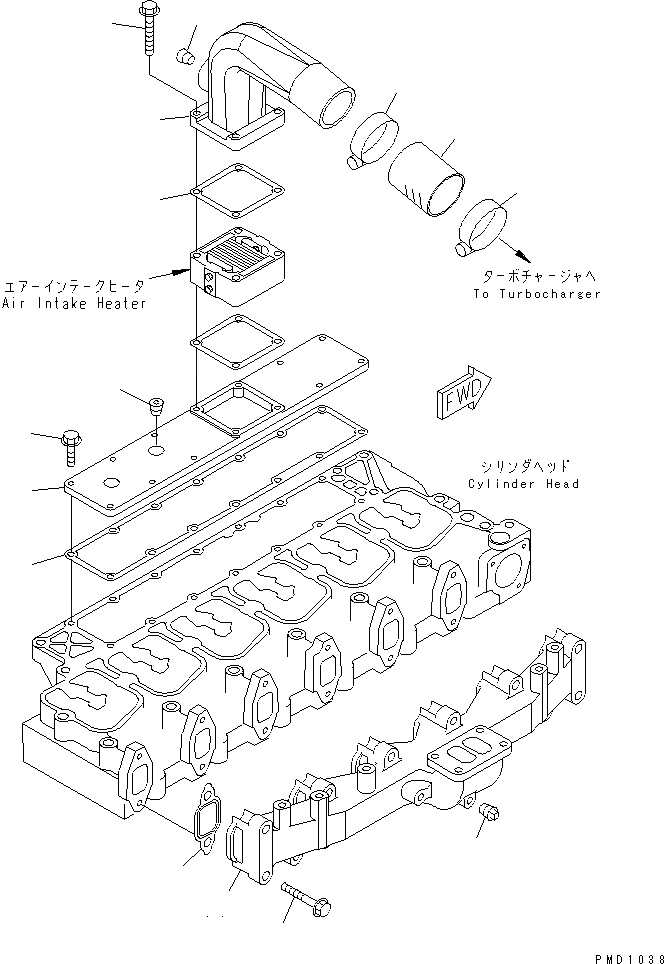 エアーインテークヒータ
Air Intake Heater

ターボチャージャへ
To Turbocharger

FWD

シリンダヘッド
Cylinder Head

PMD1038