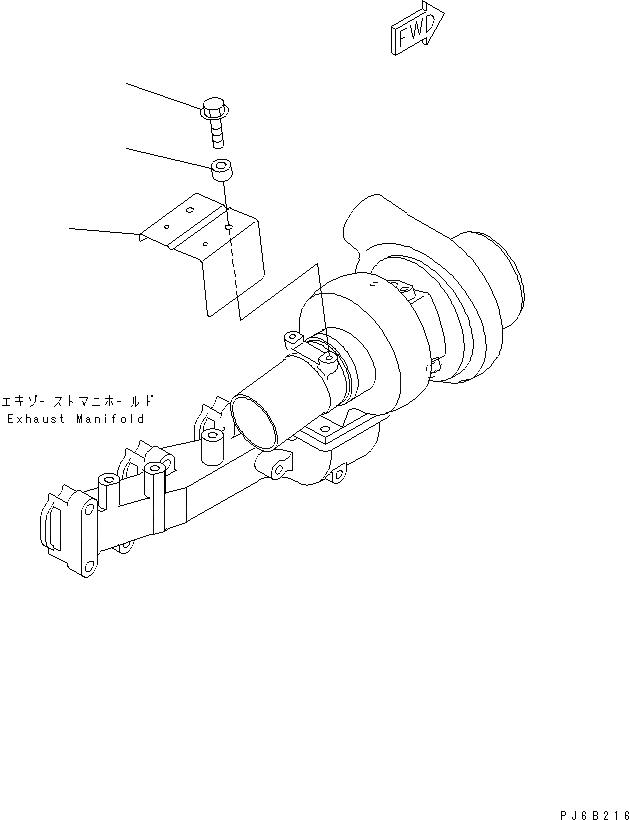 FWD

エキゾーストマニホールド
Exhaust Manifold

PJ6B216