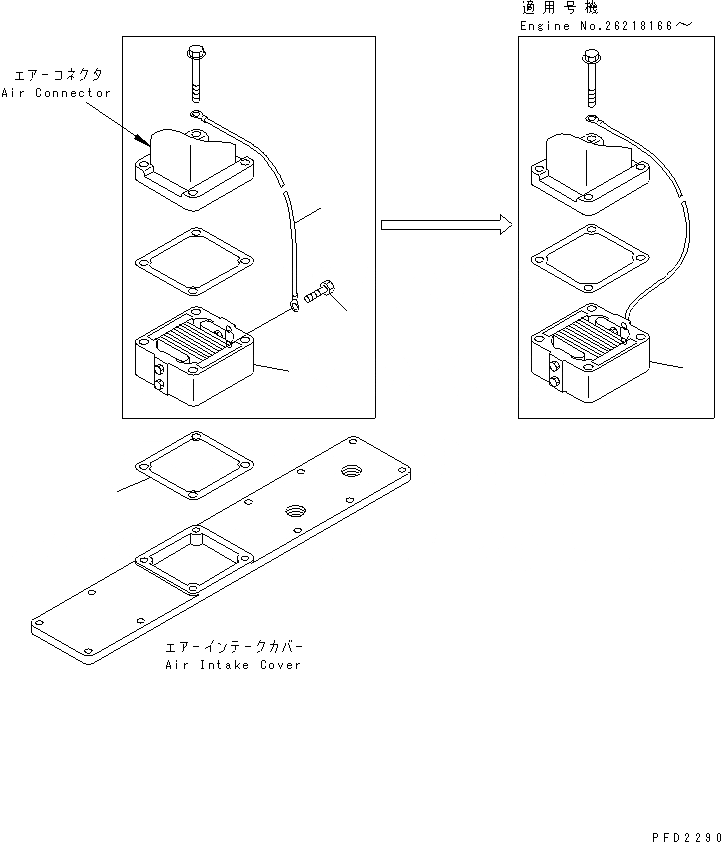 適用号機
Engine No.26218166～

エアーコネクタ
Air Connector

エアーインテークカバー
Air Intake Cover

PFD2290