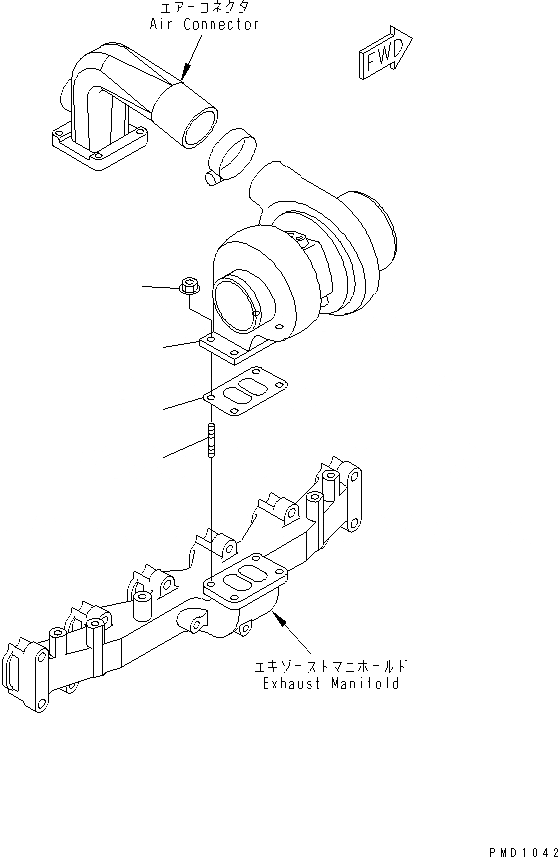 エアーコネクタ
Air Connector

FWD

エキゾーストマニホールド
Exhaust Manifold

PMD1042