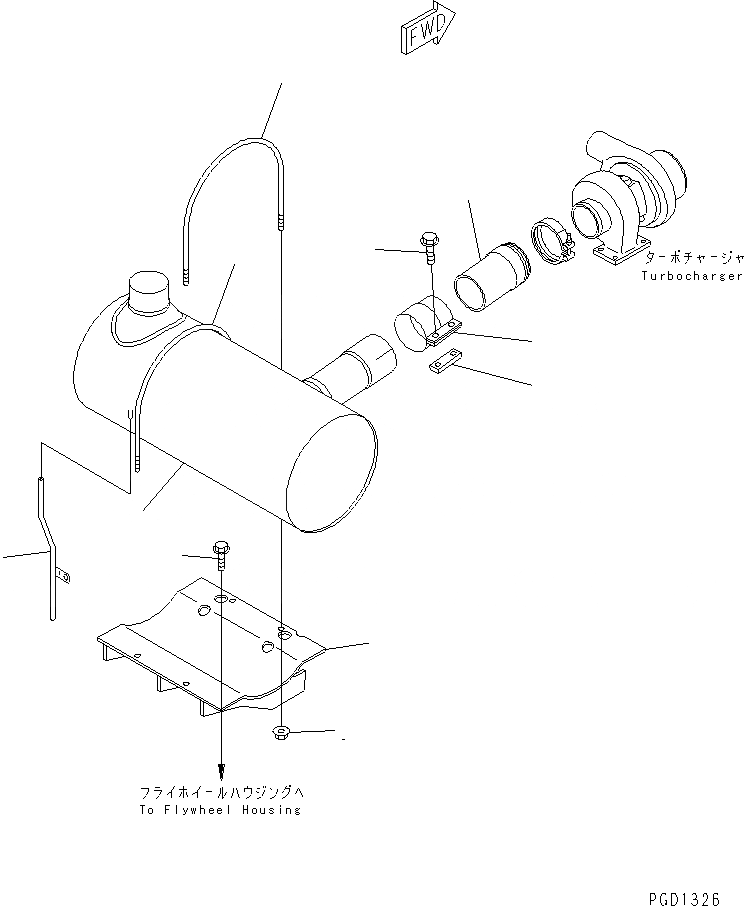 FWD

ターボチャージャ
Turbocharger

フライホイールハウジングへ
To Flywheel Housing

PGD1326