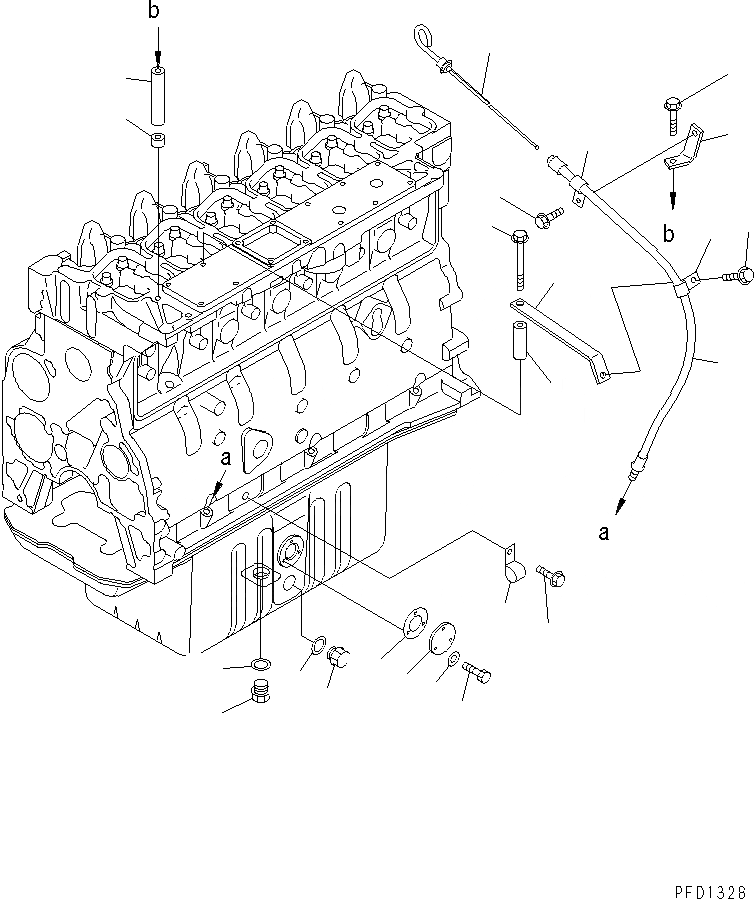 b

b

a

a

PFD1328