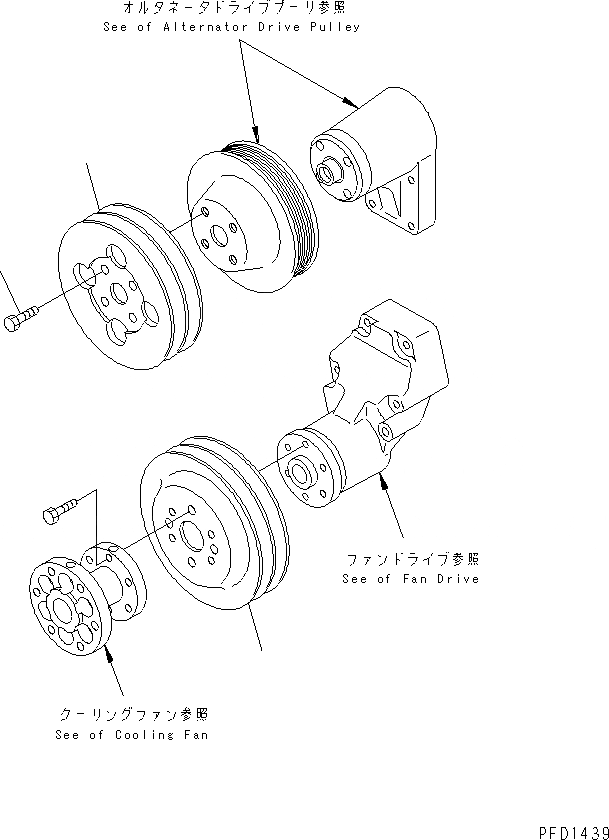 オルタネータドライブプーリ参照
See of Alternator Drive Pulley

ファンドライブ参照
See of Fan Drive

クーリングファン参照
See of Cooling Fan

PFD1439