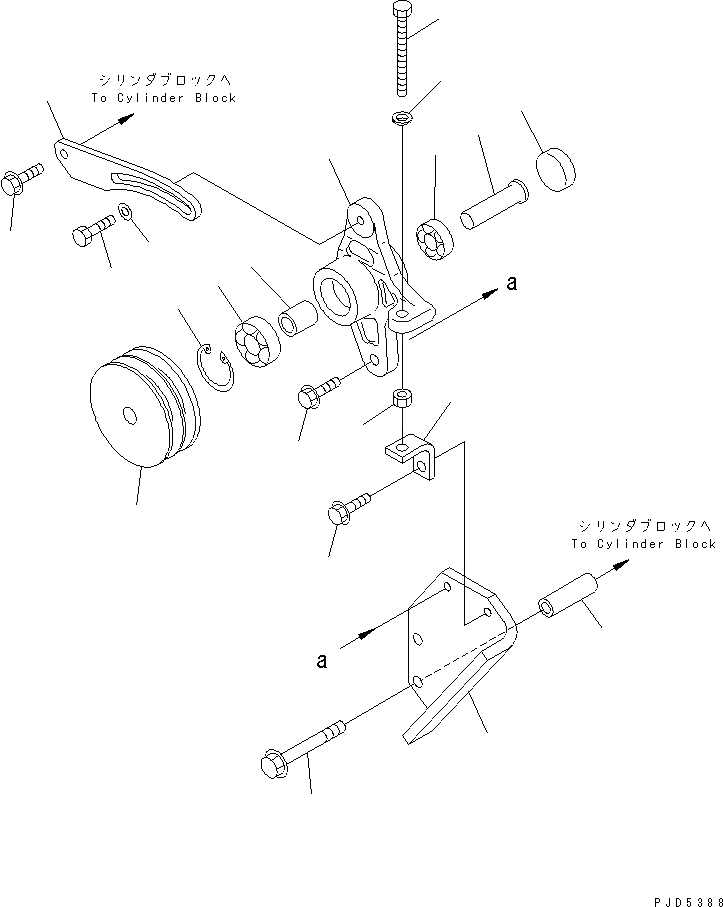 シリンダブロックへ
To Cylinder Block

a

シリンダブロックへ
To Cylinder Block

a

PJD5388