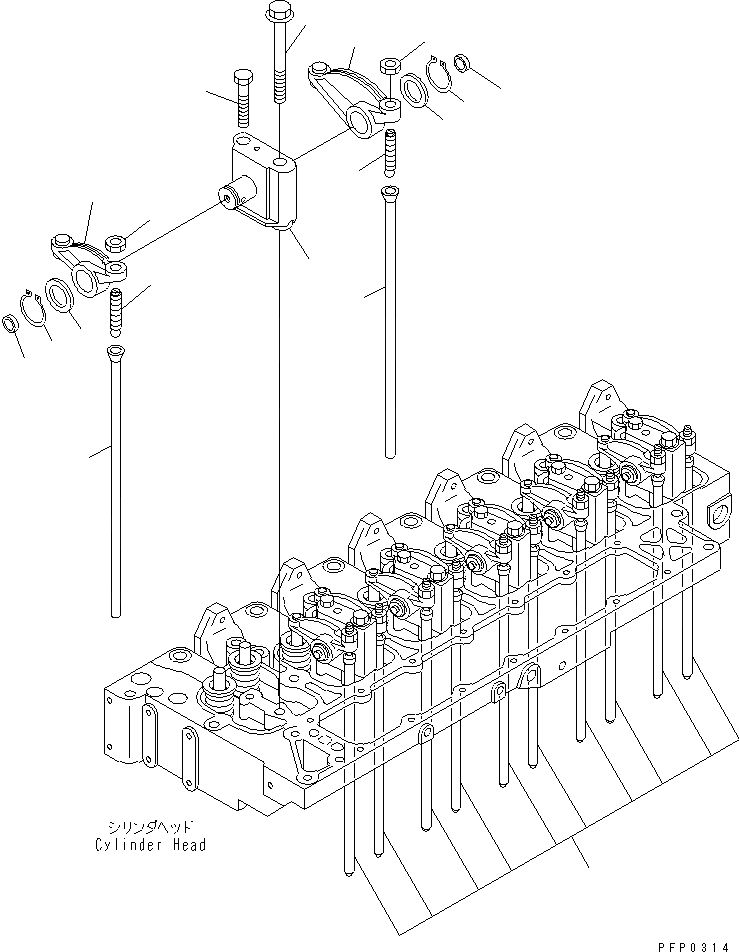 シリンダヘッド
Cylinder Head

PFP0314