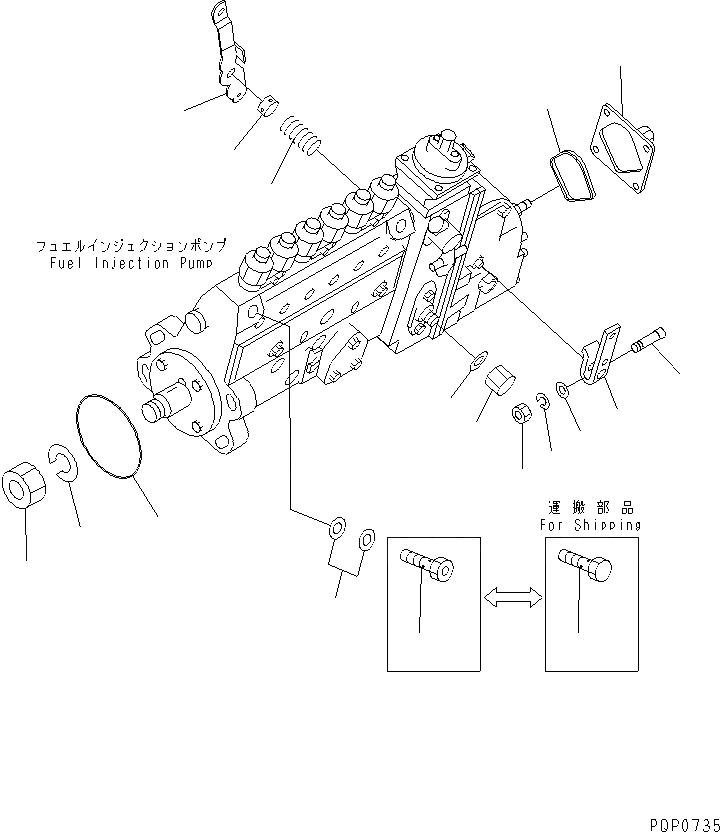 フュエルインジェクションポンプ
Fuel Injection Pump

運搬部品
For Shipping

PQP0735