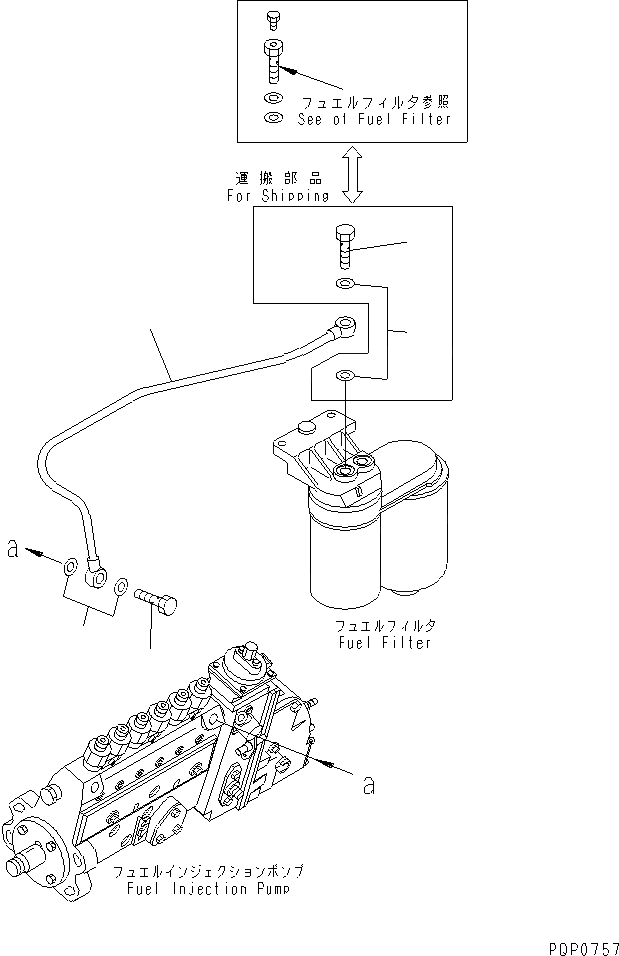 フュエルフィルタ参照
See of Fuel Filter

運搬部品
For Shipping

a

フュエルフィルタ
Fuel Filter

a

フュエルインジェクションポンプ
Fuel Injection Pump

PQP0757