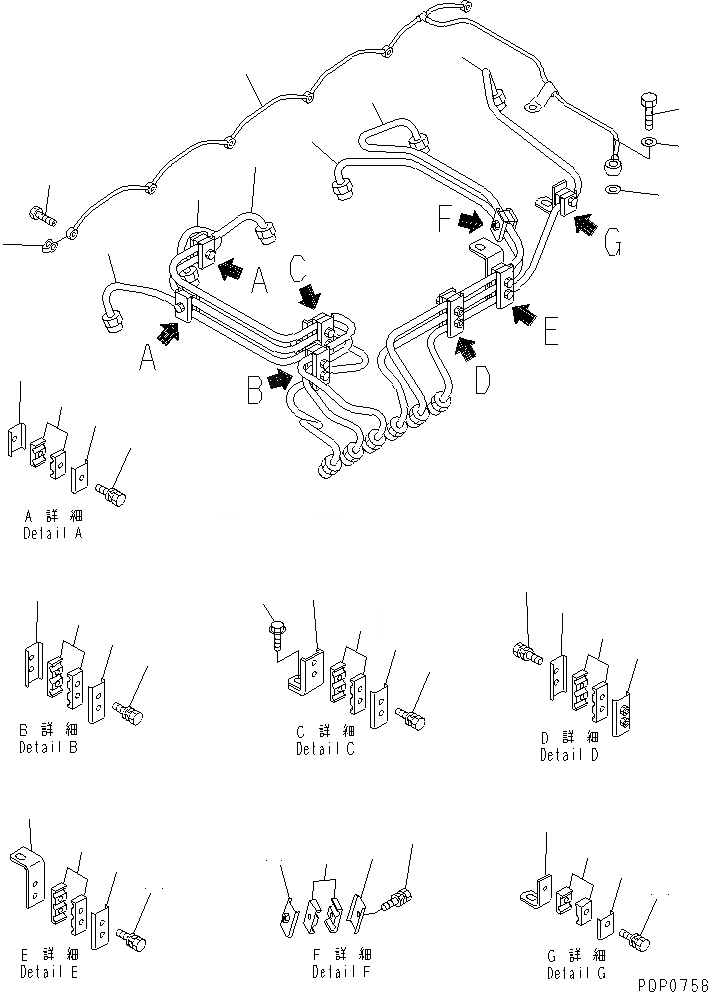 F
G
A
C
E
A
B
D

A 詳 細
Detail A

B 詳 細
Detail B

C 詳 細
Detail C

D 詳 細
Detail D

E 詳 細
Detail E

F 詳 細
Detail F

G 詳 細
Detail G

PQP0756