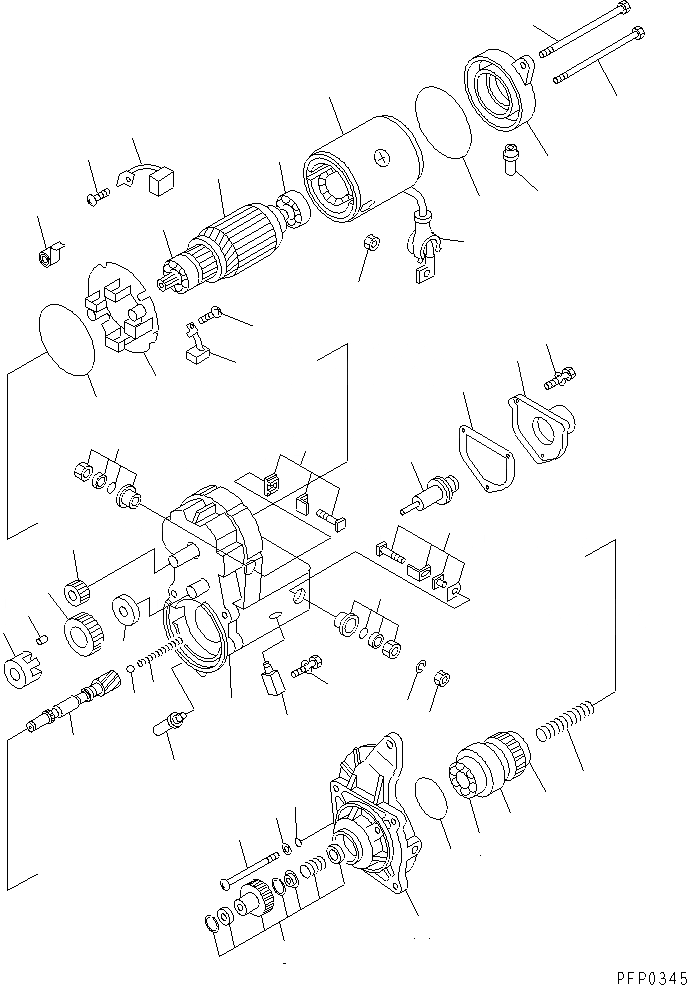 PFP0345