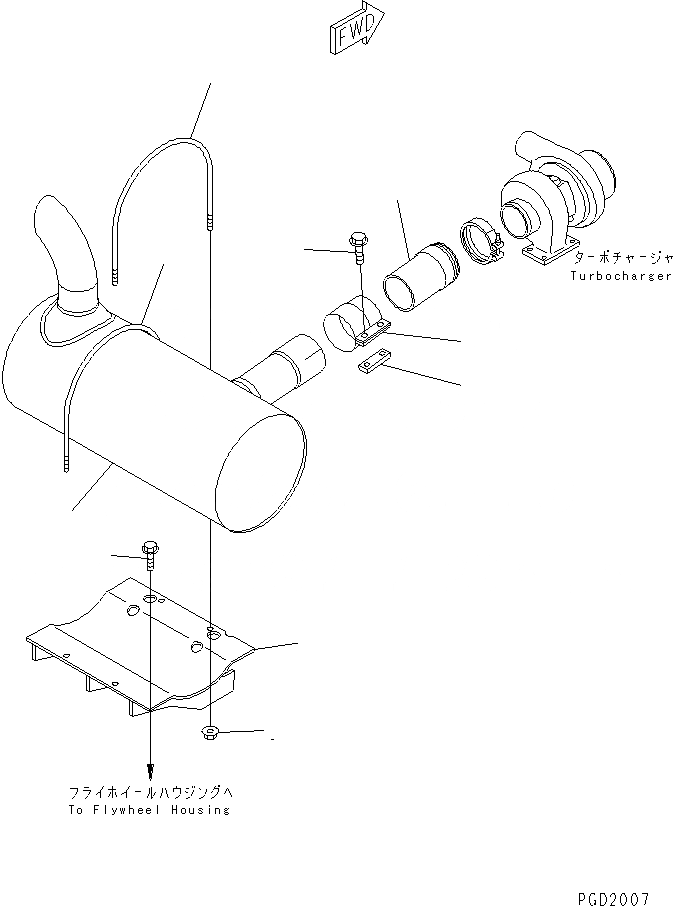 FWD

ターボチャージャ
Turbocharger

フライホイールハウジングへ
To Flywheel Housing

PGD2007