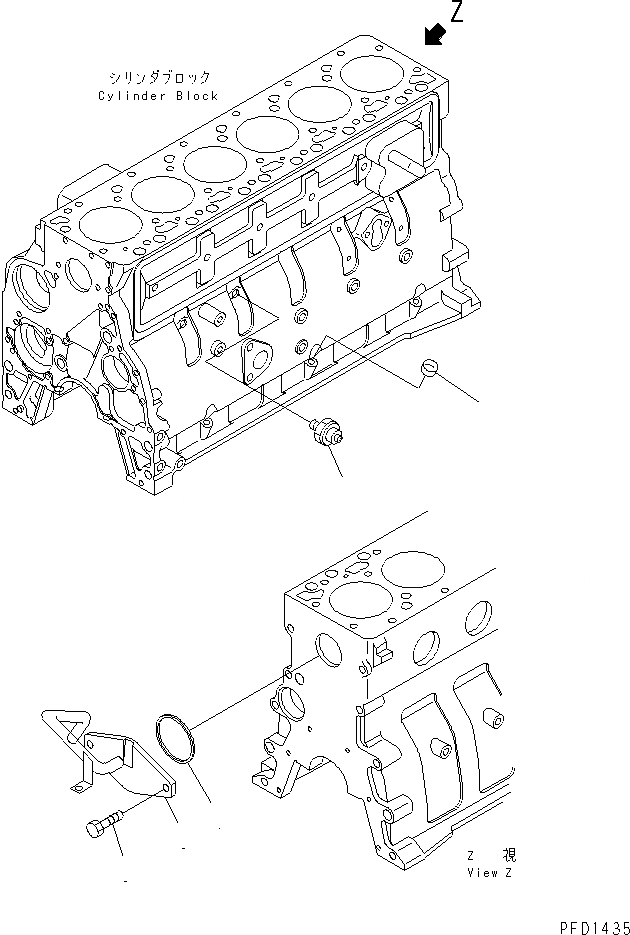 Z

シリンダブロック
Cylinder Block

Z　視
View Z

PFD1435