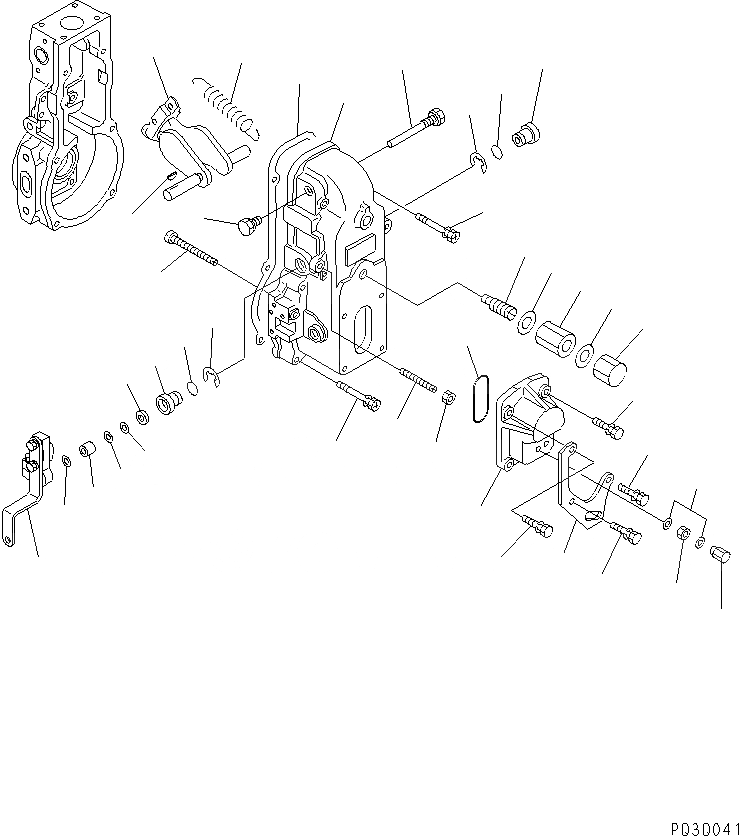 P030041