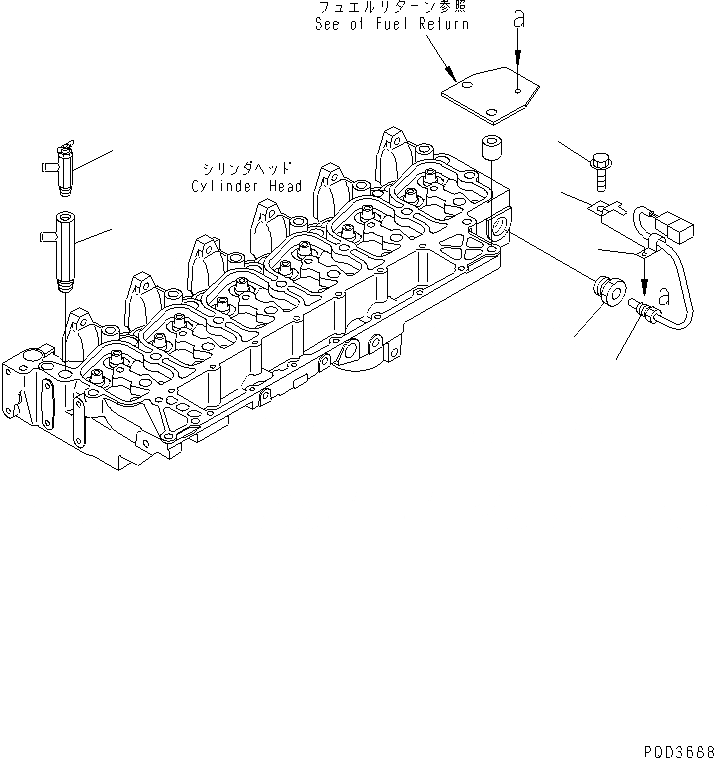 フュエルリターン参照
See of Fuel Return

a

シリンダヘッド
Cylinder Head

a

P0D3688