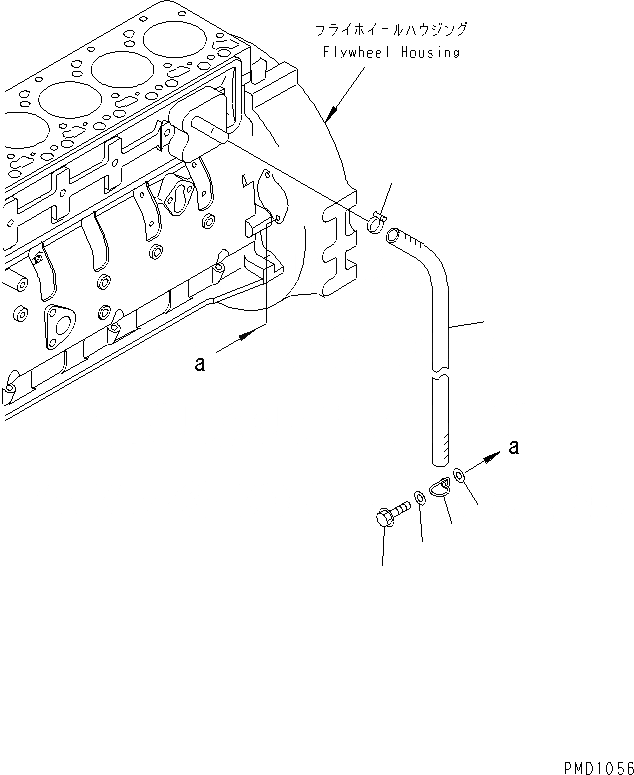 フライホイールハウジング
Flywheel Housing

a

a

PMD1056